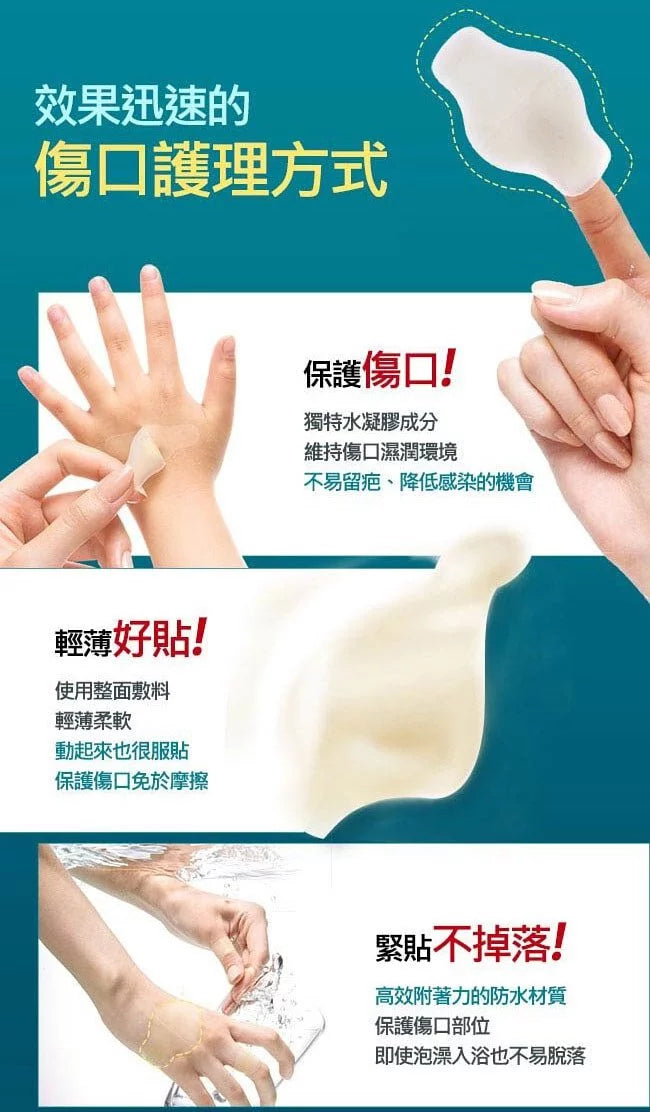 效果迅速的
傷口護理方式

保護傷口!
獨特水凝膠成分
維持傷口濕潤環境
不易留疤、降低感染的機會

輕薄好貼!
使用整面敷料
輕薄柔軟
動起來也很服貼
保護傷口免於摩擦

緊貼不掉落!
高效附著力的防水材質
保護傷口部位
即使泡澡入浴也不易脫落