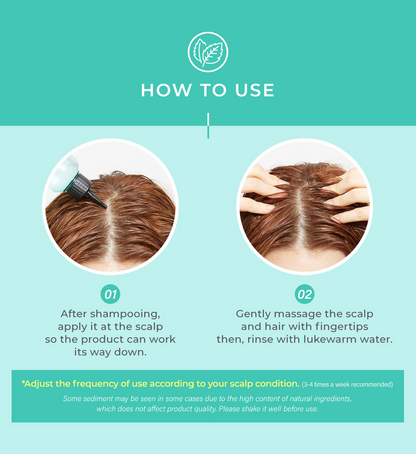 HOW TO USE

01

After shampooing, apply it at the scalp so the product can work its way down.

02

Gently massage the scalp and hair with fingertips then, rinse with lukewarm water.

*Adjust the frequency of use according to your scalp condition. (3-4 times a week recommended)

Some sediment may be seen in some cases due to the high content of natural ingredients, which does not affect product quality. Please shake it well before use.